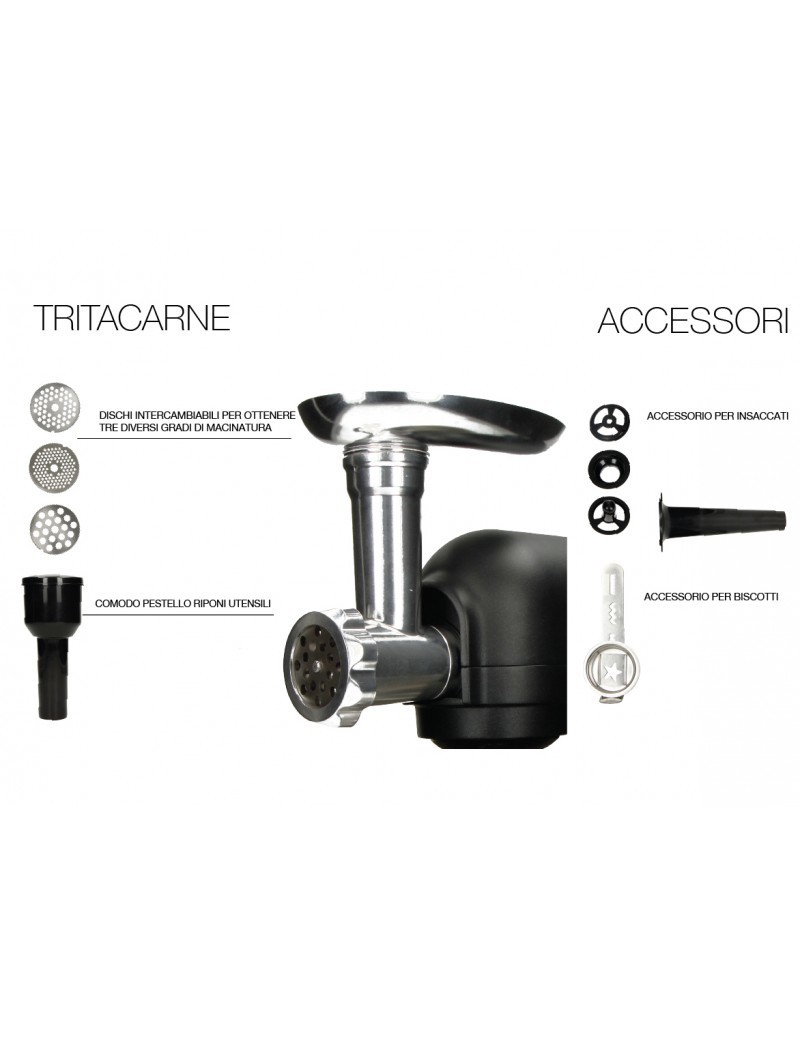 TRITACARNE

DISCHI INTERCAMBIABILI PER OTTENERE TRE DIVERSI GRADI DI MACINATURA

COMODO PESTELLO RIPONI UTENSILI

ACCESSORI

ACCESSORIO PER INSACCATI

ACCESSORIO PER BISCOTTI