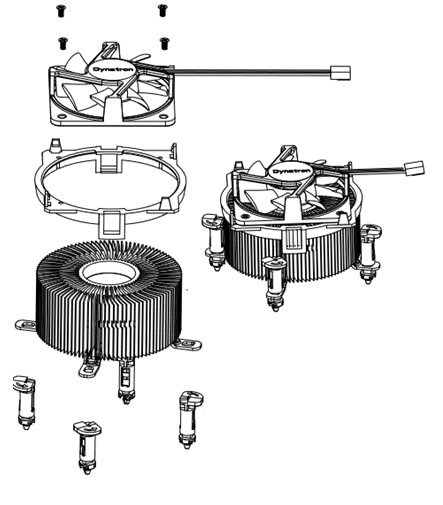 Dynatron

Dynatron