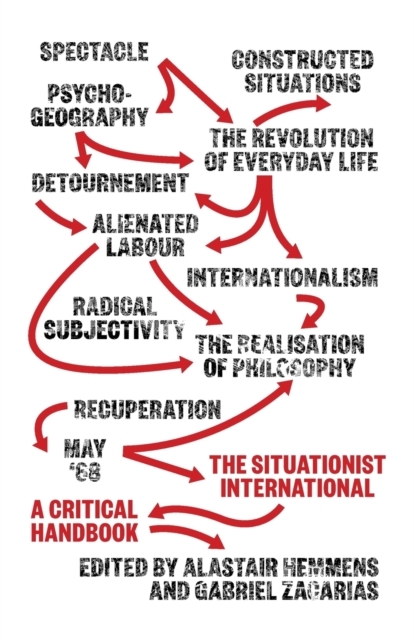 SPECTACLE

CONSTRUCTED SITUATIONS

PSYCHO-GEOGRAPHY

THE REVOLUTION OF EVERYDAY LIFE

DETOURNEMENT

ALIENATED LABOUR

INTERNATIONALISM

RADICAL SUBJECTIVITY

THE REALISATION OF PHILOSOPHY

RECUPERATION

MAY '68

THE SITUATIONIST INTERNATIONAL

A CRITICAL HANDBOOK

EDITED BY ALASTAIR HEMMENS AND GABRIEL ZACARIAS